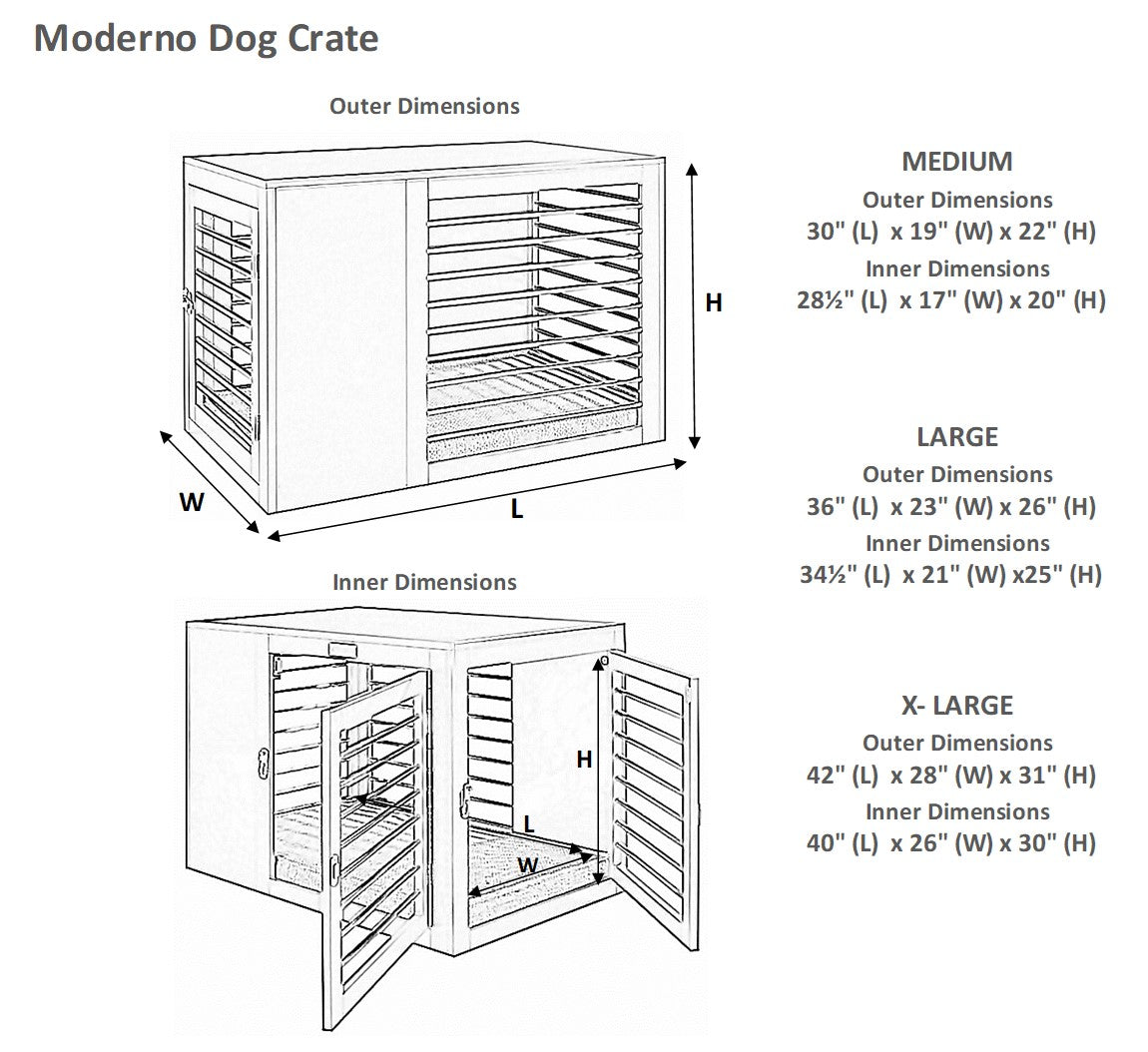 Moderno Dog Crate

Outer Dimensions

H

W

L

Inner Dimensions

H

L

W

MEDIUM
Outer Dimensions
30" (L) x 19" (W) x 22" (H)
Inner Dimensions
28½" (L) x 17" (W) x 20" (H)

LARGE
Outer Dimensions
36" (L) x 23" (W) x 26" (H)
Inner Dimensions
34½" (L) x 21" (W) x25" (H)

X- LARGE
Outer Dimensions
42" (L) x 28" (W) x 31" (H)
Inner Dimensions
40" (L) x 26" (W) x 30" (H)